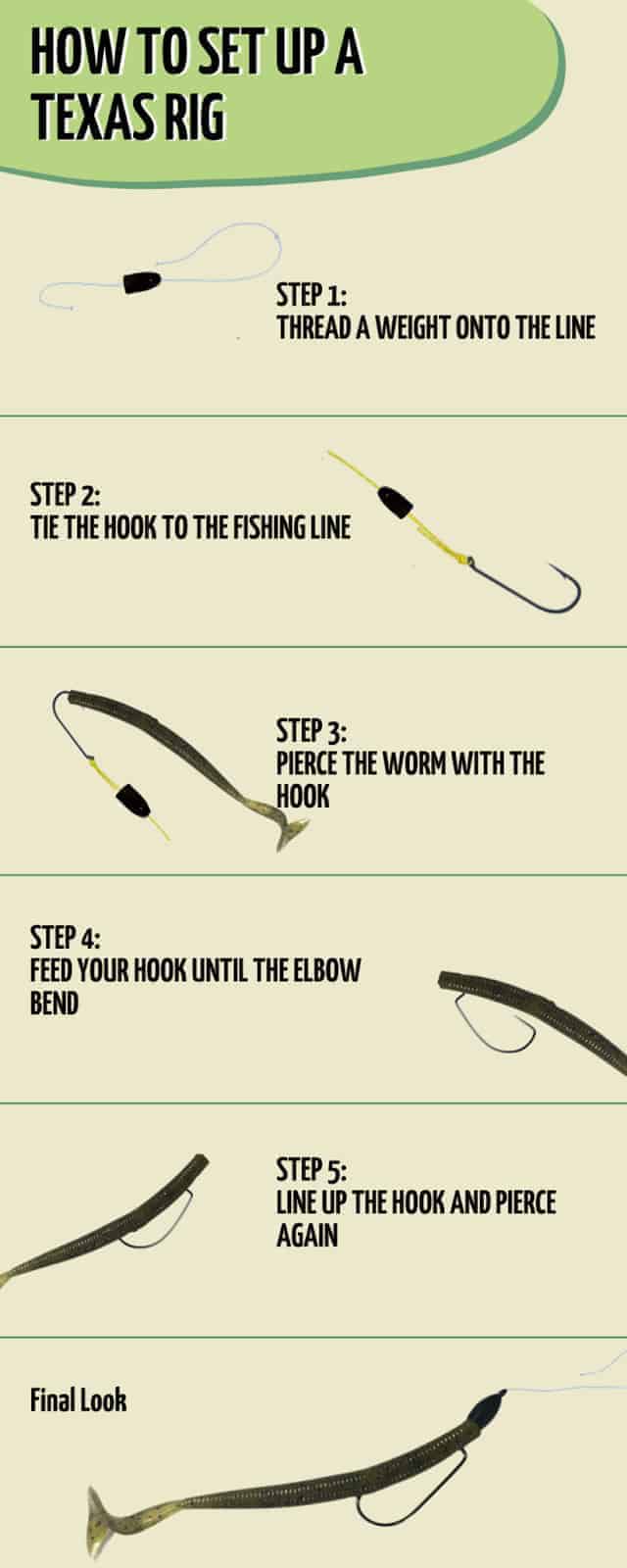 HOW TO SET UP A TEXAS RIG

STEP 1:
THREAD A WEIGHT ONTO THE LINE

STEP 2:
TIE THE HOOK TO THE FISHING LINE

STEP 3:
PIERCE THE WORM WITH THE HOOK

STEP 4:
FEED YOUR HOOK UNTIL THE ELBOW BEND

STEP 5:
LINE UP THE HOOK AND PIERCE AGAIN

Final Look